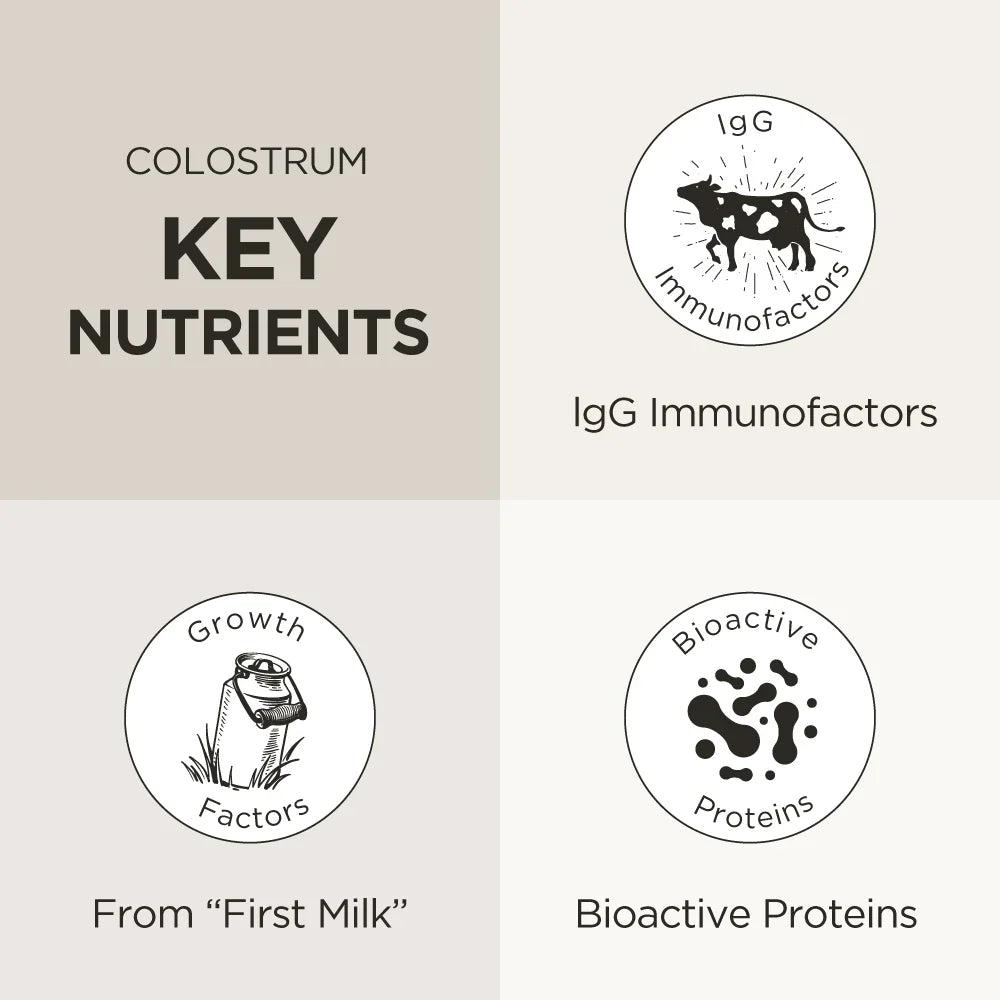 COLOSTRUM

KEY NUTRIENTS

IgG

Immunofactors

IgG Immunofactors

Growth

Factors

From "First Milk"

Bioactive

Proteins

Bioactive Proteins